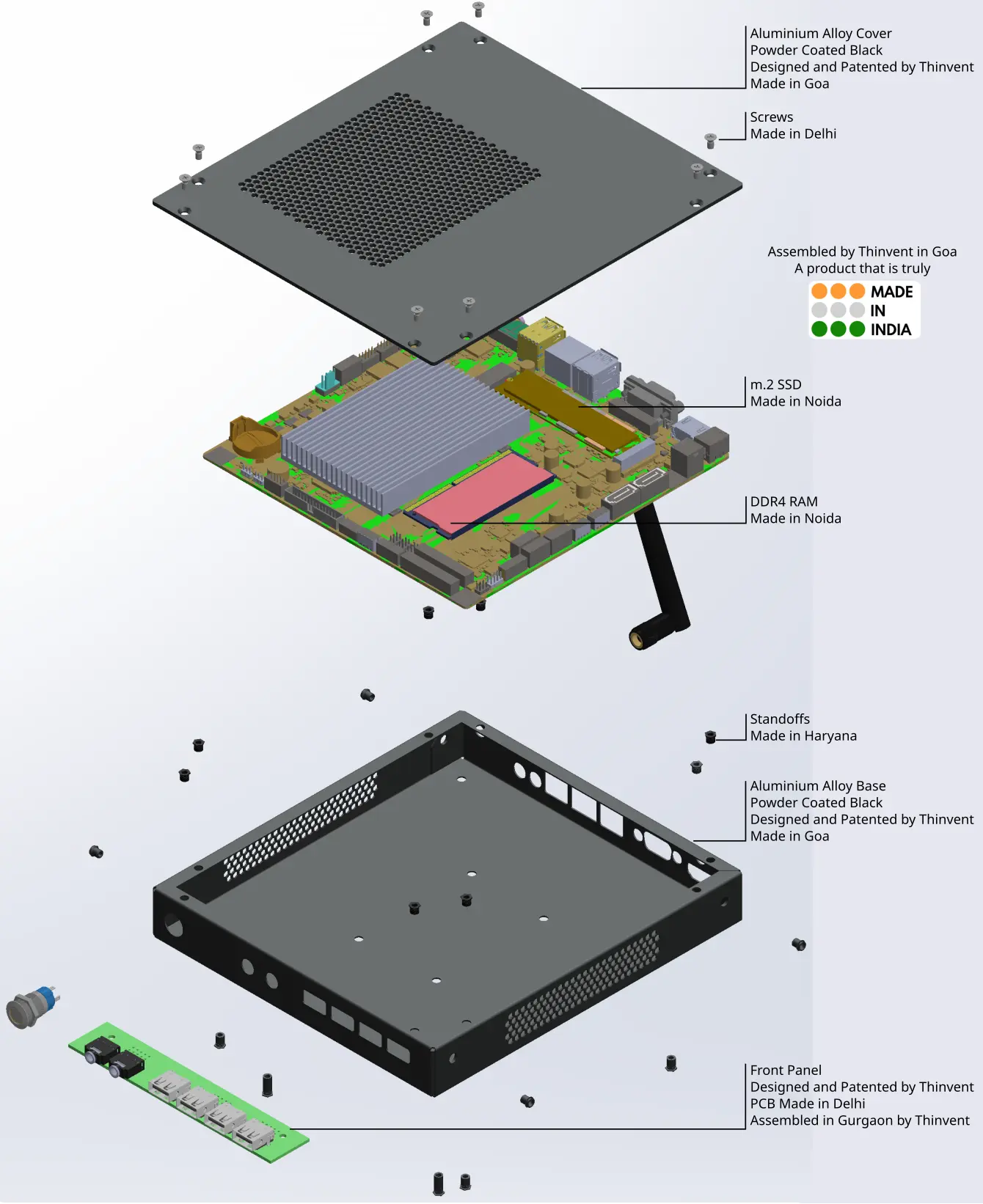 Aluminium Alloy Cover
Powder Coated Black
Designed and Patented by Thinvent
Made in Goa

Screws
Made in Delhi

Assembled by Thinvent in Goa
A product that is truly

MADE
IN
INDIA

m.2 SSD
Made in Noida

DDR4 RAM
Made in Noida

Standoffs
Made in Haryana

Aluminium Alloy Base
Powder Coated Black
Designed and Patented by Thinvent
Made in Goa

Front Panel
Designed and Patented by Thinvent
PCB Made in Delhi
Assembled in Gurgaon by Thinvent